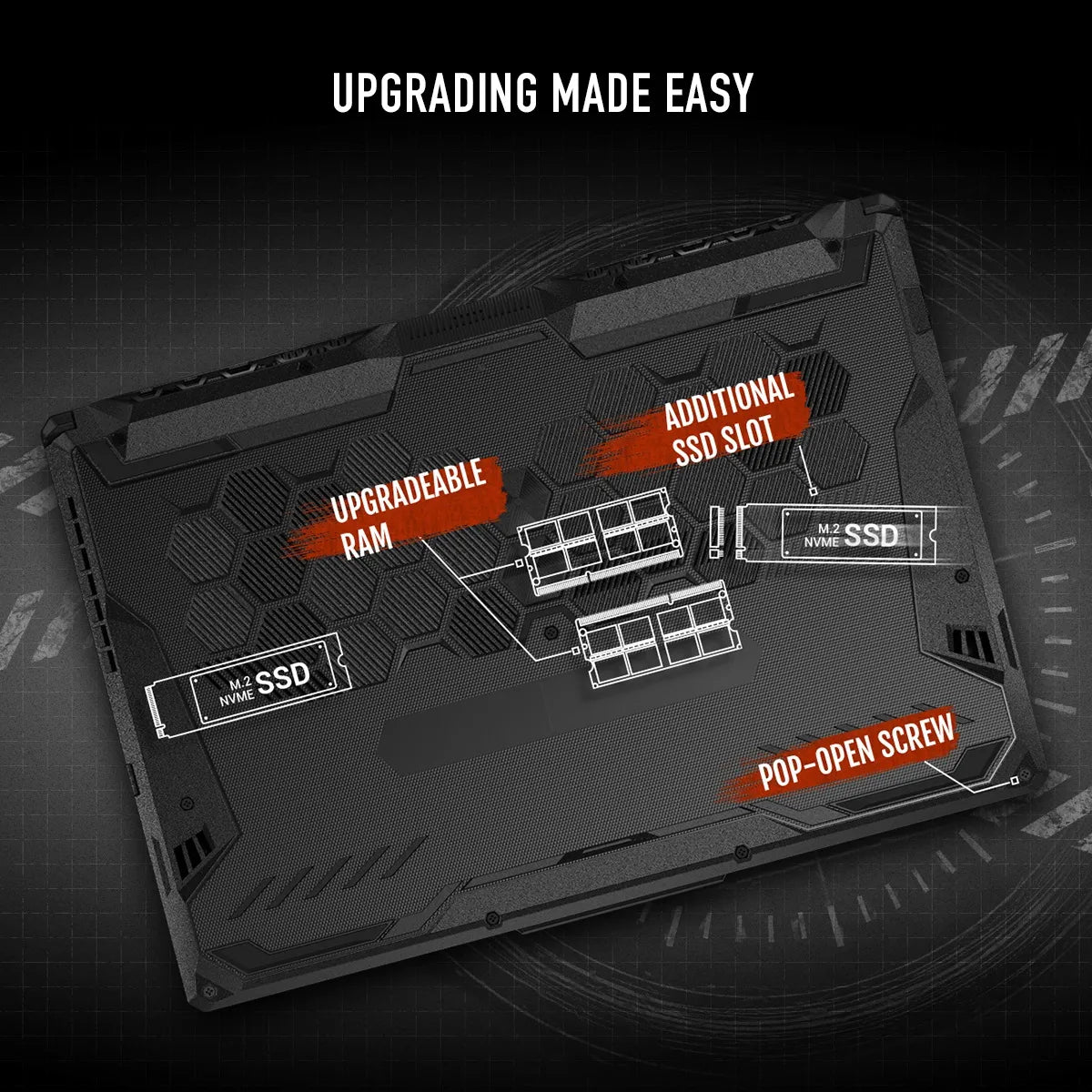 UPGRADING MADE EASY

ADDITIONAL SSD SLOT

UPGRADEABLE RAM

M.2 NVME SSD

M.2 NVME SSD

POP-OPEN SCREW